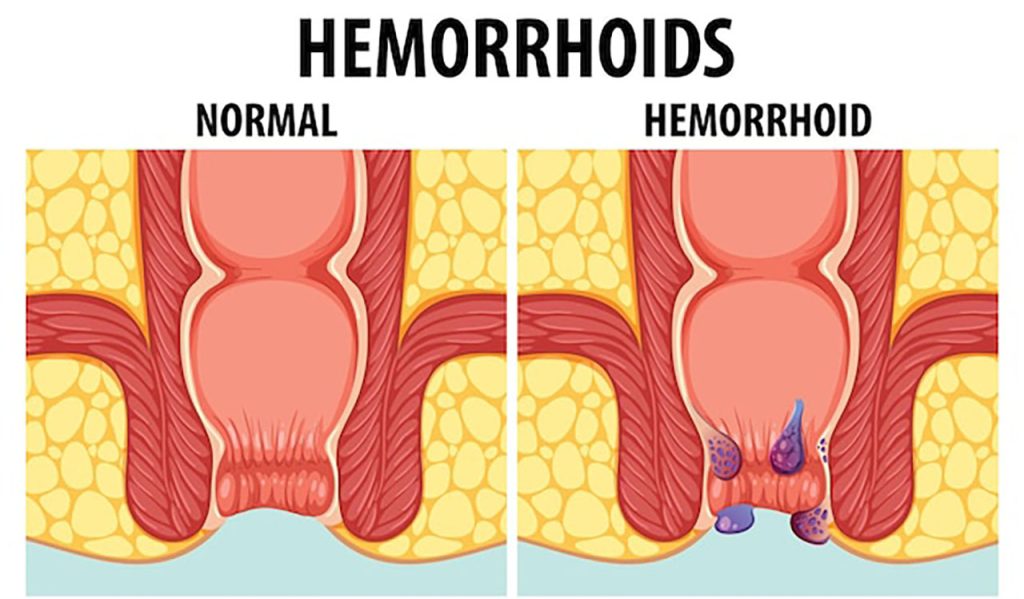 HEMORRHOIDS

NORMAL

HEMORRHOID